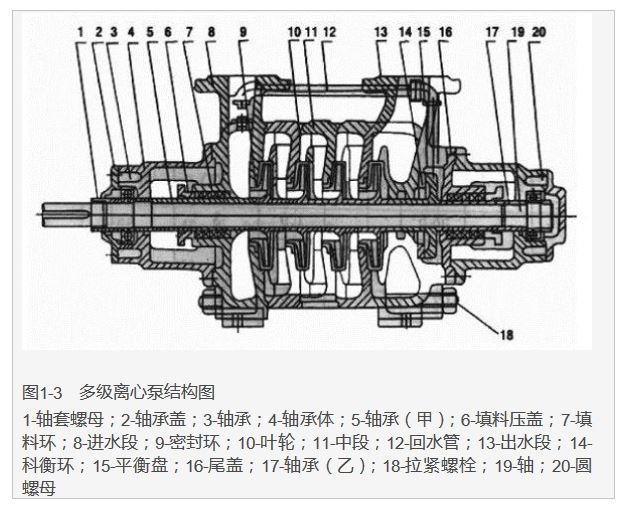 1 2 3 4 5 6 7 8 9 10 11 12 13 14 15 16 17 19 20

18

图1-3 多级离心泵结构图

1-轴套螺母；2-轴承盖；3-轴承；4-轴承体；5-轴承（甲）；6-填料压盖；7-填料环；8-进水段；9-密封环；10-叶轮；11-中段；12-回水管；13-出水段；14-科衡环；15-平衡盘；16-尾盖；17-轴承（乙）；18-拉紧螺栓；19-轴；20-圆螺母